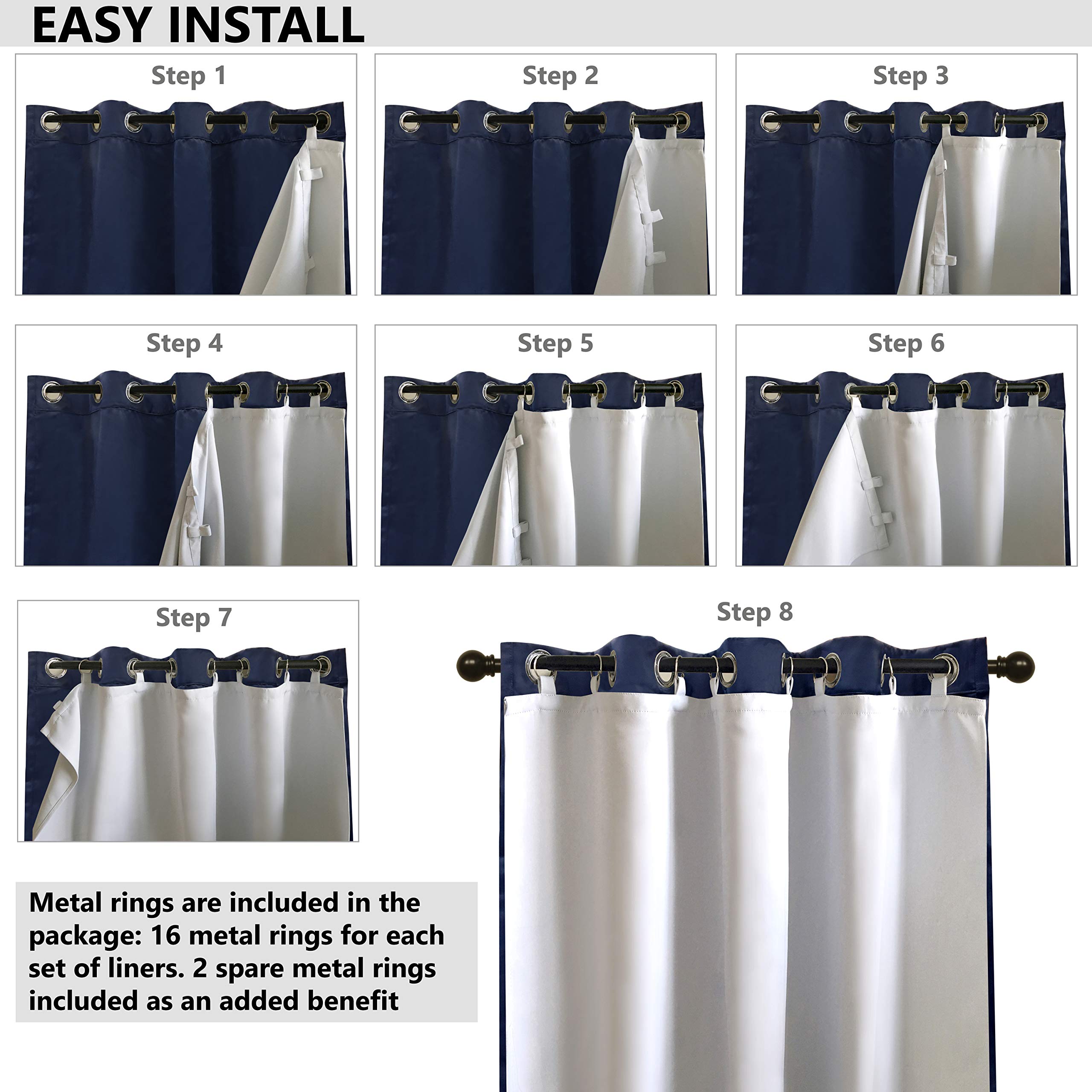 EASY INSTALL

Step 1

Step 2

Step 3

Step 4

Step 5

Step 6

Step 7

Step 8

Metal rings are included in the package: 16 metal rings for each set of liners. 2 spare metal rings included as an added benefit