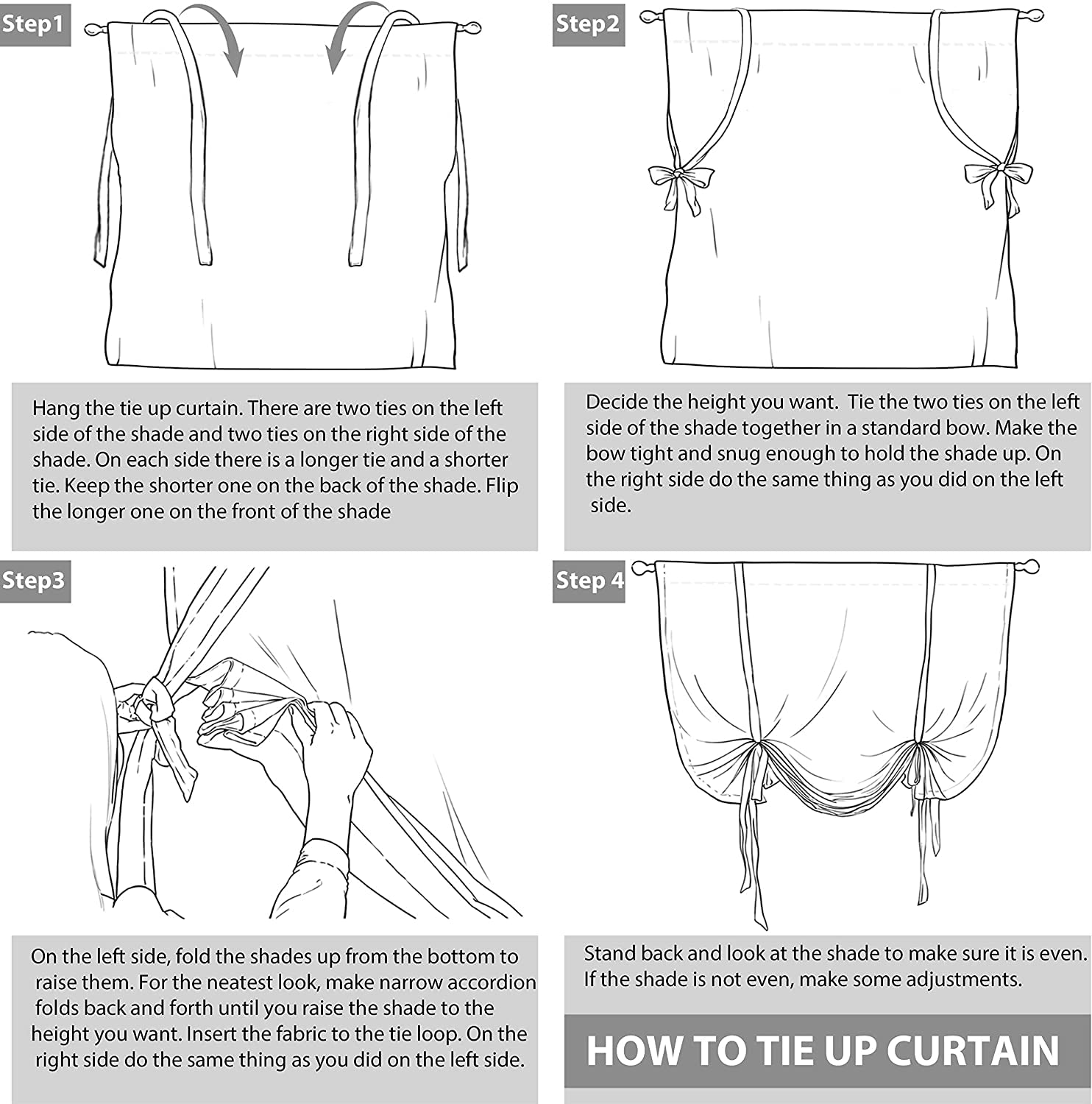 Step1

Hang the tie up curtain. There are two ties on the left side of the shade and two ties on the right side of the shade. On each side there is a longer tie and a shorter tie. Keep the shorter one on the back of the shade. Flip the longer one on the front of the shade

Step2

Decide the height you want. Tie the two ties on the left side of the shade together in a standard bow. Make the bow tight and snug enough to hold the shade up. On the right side do the same thing as you did on the left side.

Step3

On the left side, fold the shades up from the bottom to raise them. For the neatest look, make narrow accordion folds back and forth until you raise the shade to the height you want. Insert the fabric to the tie loop. On the right side do the same thing as you did on the left side.

Step 4

Stand back and look at the shade to make sure it is even. If the shade is not even, make some adjustments.

HOW TO TIE UP CURTAIN